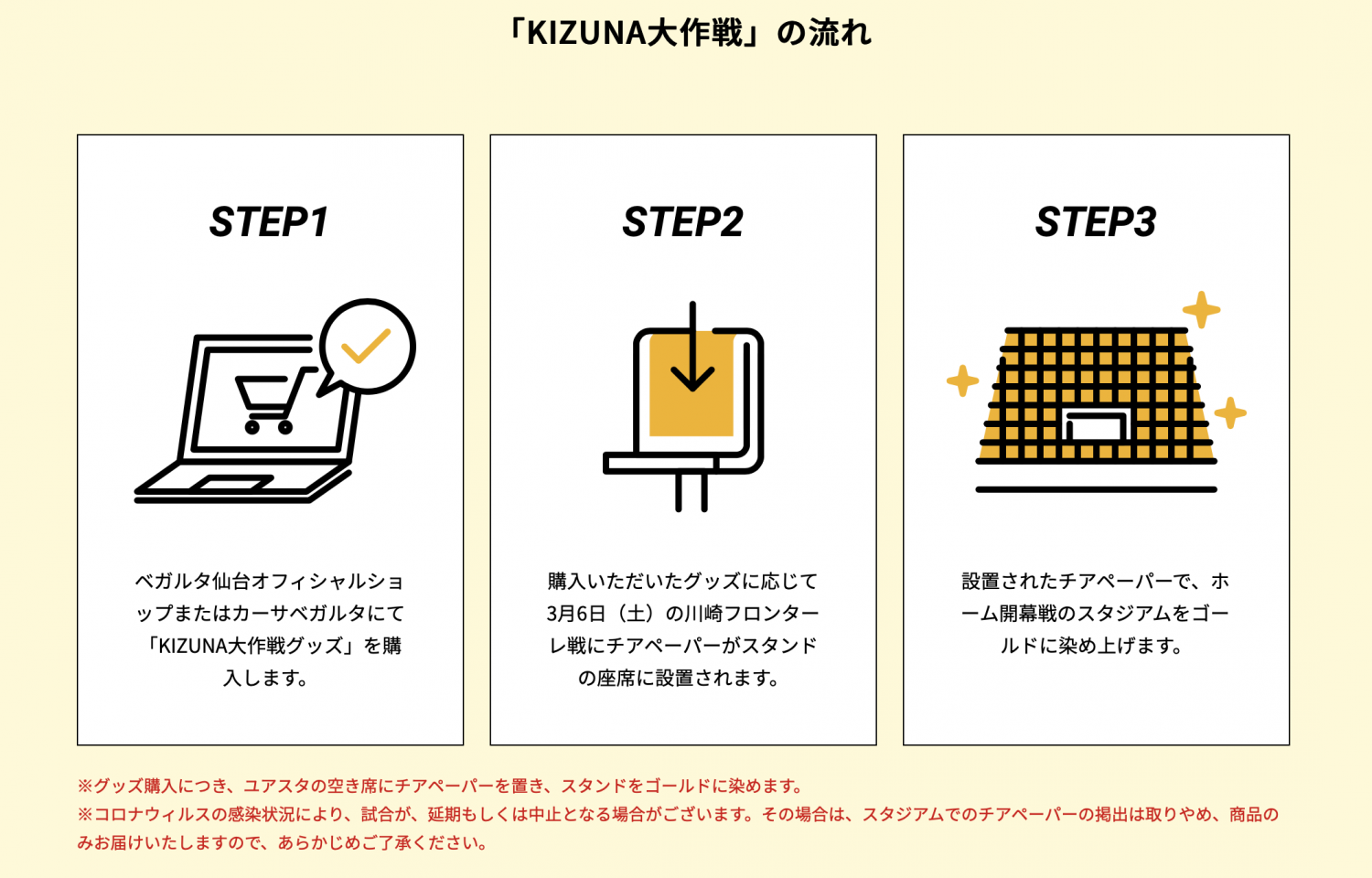 「KIZUNA大作戦」の流れ

STEP1

ベガルタ仙台オフィシャルショップまたはカーサベガルタにて「KIZUNA大作戦グッズ」を購入します。

STEP2

購入いただいたグッズに応じて3月6日（土）の川崎フロンターレ戦にチアペーパーがスタンドの座席に設置されます。

STEP3

設置されたチアペーパーで、ホーム開幕戦のスタジアムをゴールドに染め上げます。

※グッズ購入につき、ユアスタの空き席にチアペーパーを置き、スタンドをゴールドに染めます。
※コロナウィルスの感染状況により、試合が、延期もしくは中止となる場合がございます。その場合は、スタジアムでのチアペーパーの掲出は取りやめ、商品のみお届けいたしますので、あらかじめご了承ください。